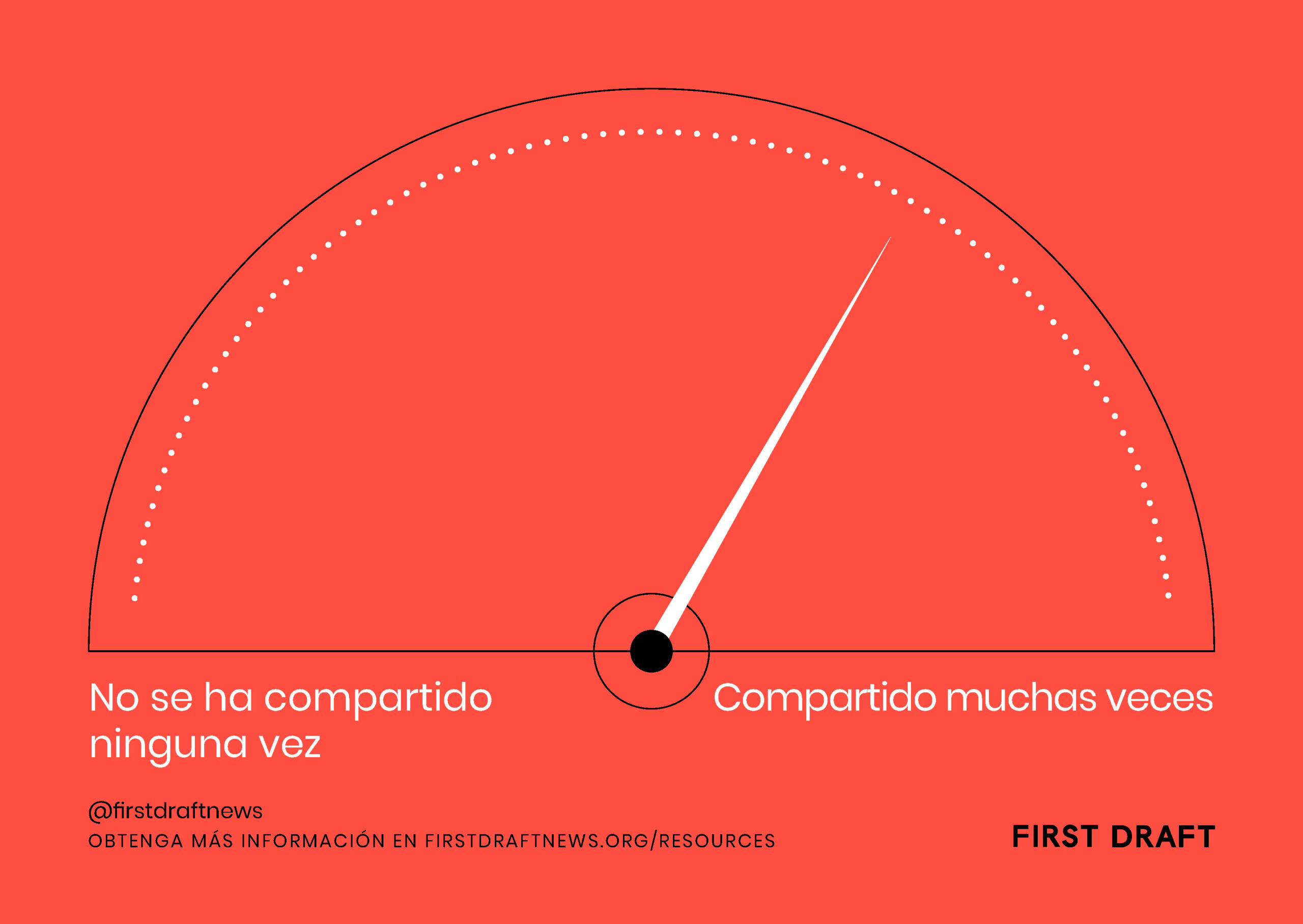 No se ha compartido ninguna vez

Compartido muchas veces

@firstdraftnews
OBTENGA MÁS INFORMACIÓN EN FIRSTDRAFTNEWS.ORG/RESOURCES

FIRST DRAFT