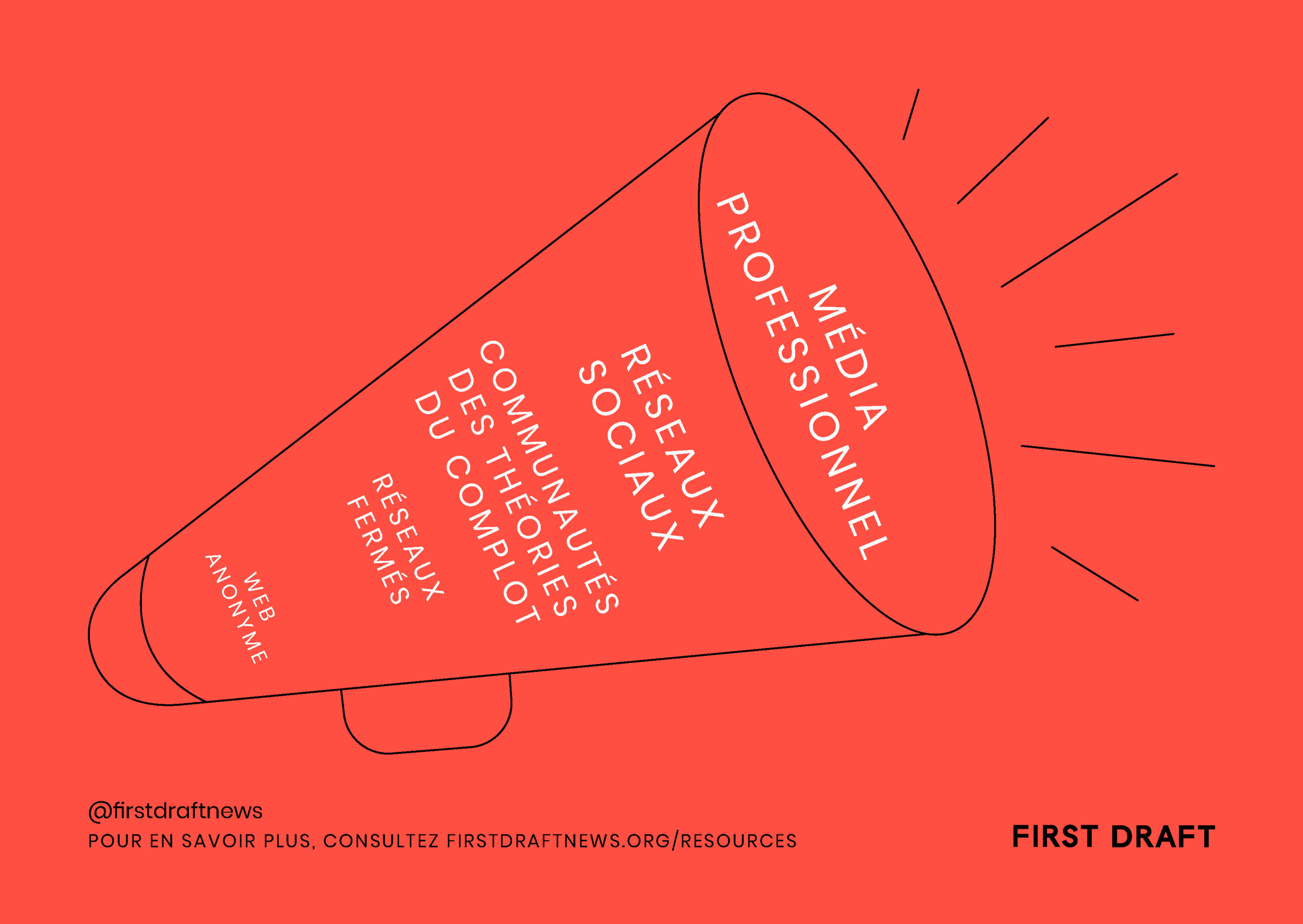 MÉDIA PROFESSIONNEL

RÉSEAUX SOCIAUX

COMMUNAUTÉS DES THÉORIES DU COMPLOT

RÉSEAUX FERMÉS

WEB ANONYME

@firstdraftnews
POUR EN SAVOIR PLUS, CONSULTEZ FIRSTDRAFTNEWS.ORG/RESOURCES

FIRST DRAFT