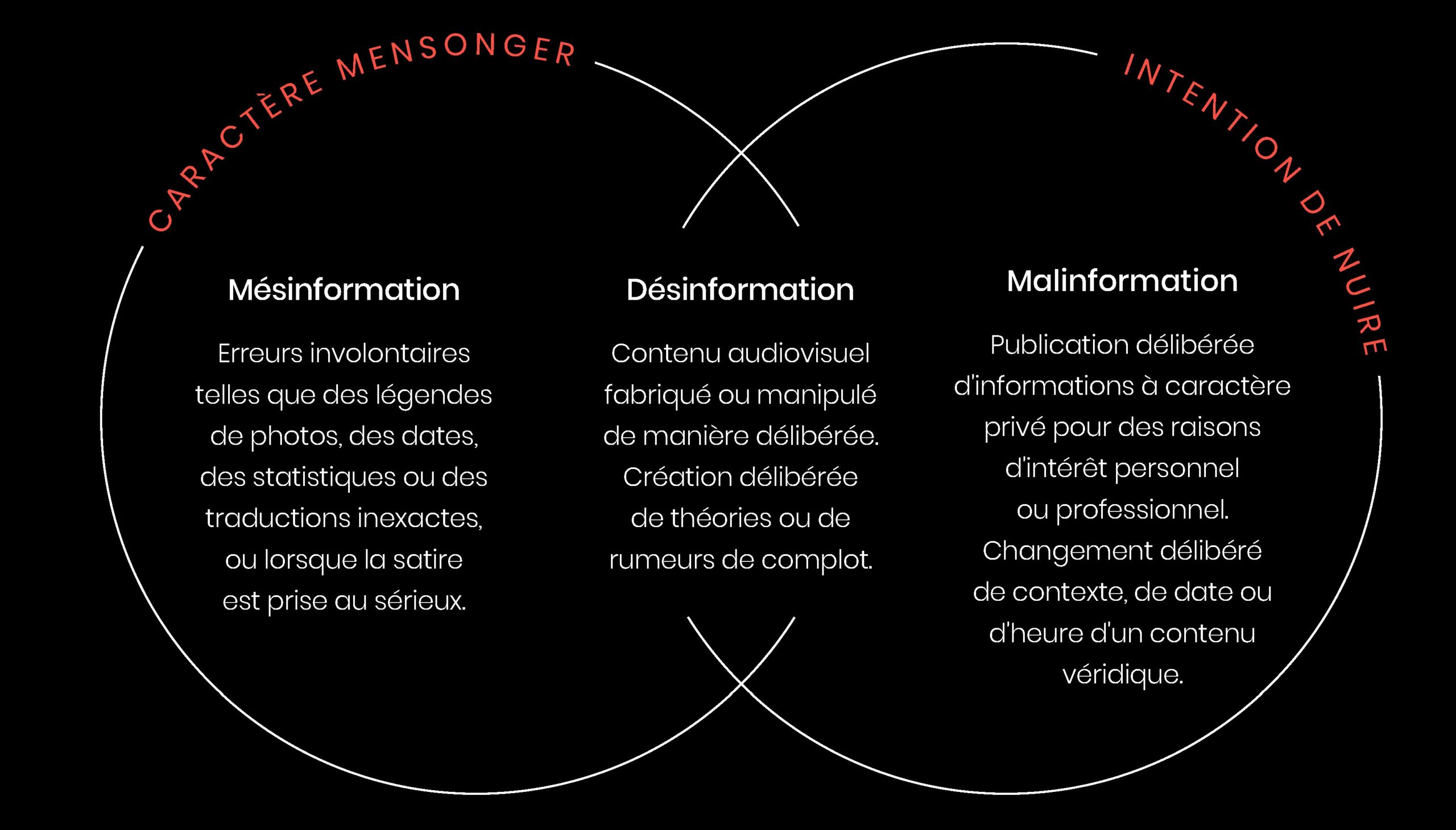 CARACTÈRE MENSONGER

INTENTION DE NUIRE

Mésinformation

Erreurs involontaires telles que des légendes de photos, des dates, des statistiques ou des traductions inexactes, ou lorsque la satire est prise au sérieux.

Désinformation

Contenu audiovisuel fabriqué ou manipulé de manière délibérée. Création délibérée de théories ou de rumeurs de complot.

Malinformation

Publication délibérée d'informations à caractère privé pour des raisons d'intérêt personnel ou professionnel. Changement délibéré de contexte, de date ou d'heure d'un contenu véridique.