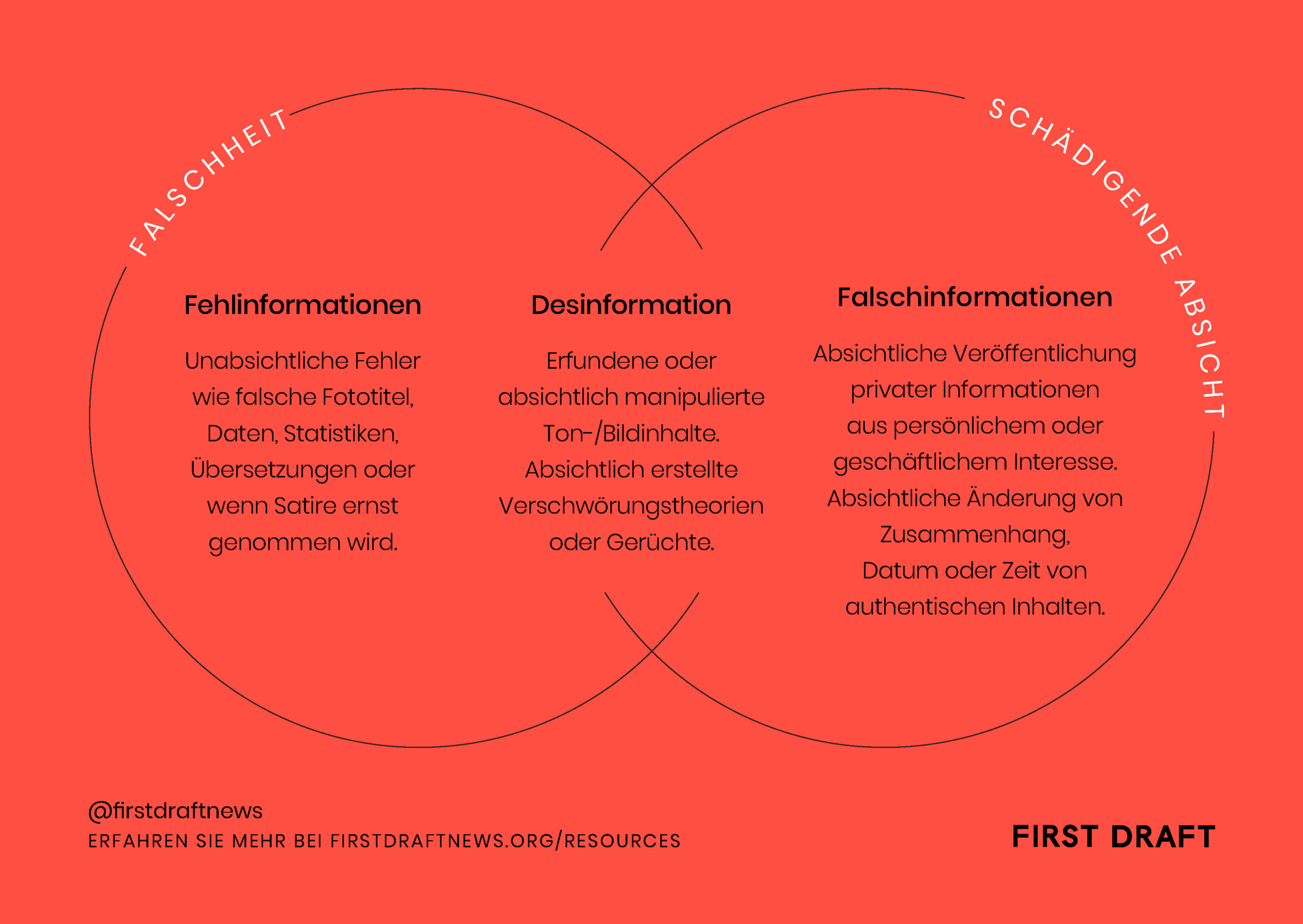 FALSCHHEIT

SCHÄDIGENDE ABSICHT

Fehlinformationen

Unabsichtliche Fehler wie falsche Fototitel, Daten, Statistiken, Übersetzungen oder wenn Satire ernst genommen wird.

Desinformation

Erfundene oder absichtlich manipulierte Ton-/Bildinhalte. Absichtlich erstellte Verschwörungstheorien oder Gerüchte.

Falschinformationen

Absichtliche Veröffentlichung privater Informationen aus persönlichem oder geschäftlichem Interesse. Absichtliche Änderung von Zusammenhang, Datum oder Zeit von authentischen Inhalten.

@firstdraftnews
ERFAHREN SIE MEHR BEI FIRSTDRAFTNEWS.ORG/RESOURCES

FIRST DRAFT