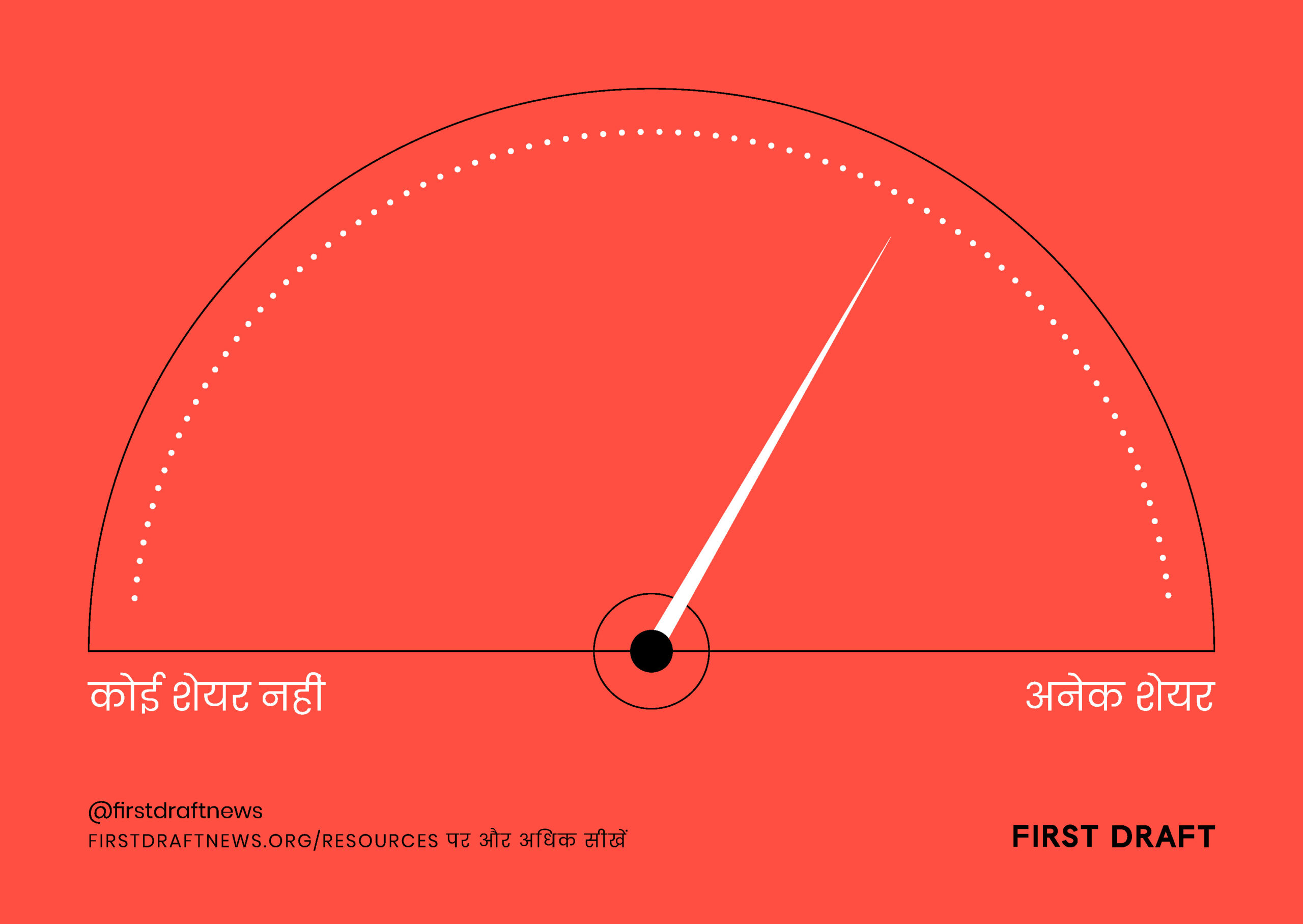 कोई शेयर नहीं

अनेक शेयर

@firstdraftnews
FIRSTDRAFTNEWS.ORG/RESOURCES पर और अधिक सीखें

FIRST DRAFT