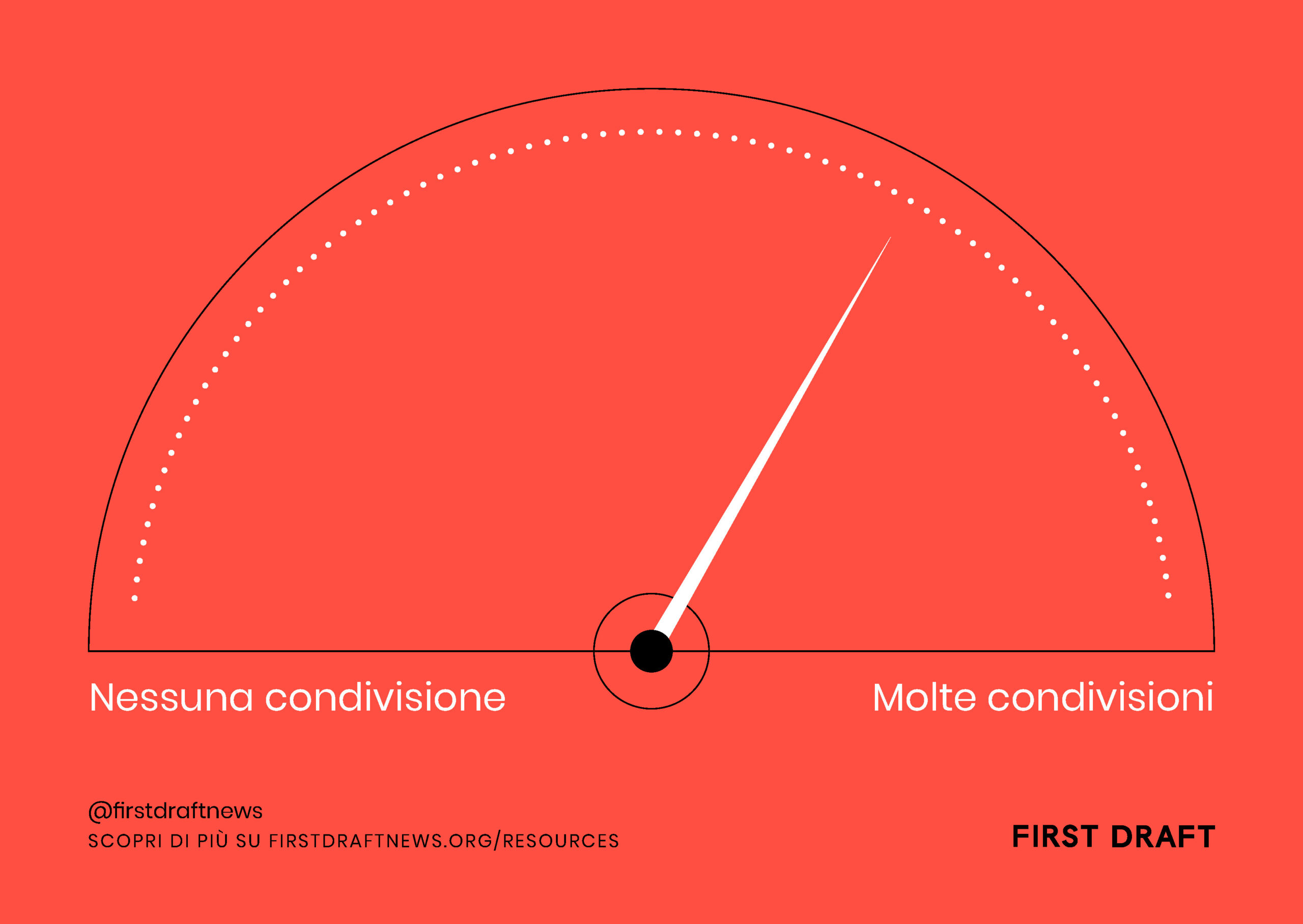 Nessuna condivisione

Molte condivisioni

@firstdraftnews
SCOPRI DI PIÙ SU FIRSTDRAFTNEWS.ORG/RESOURCES

FIRST DRAFT